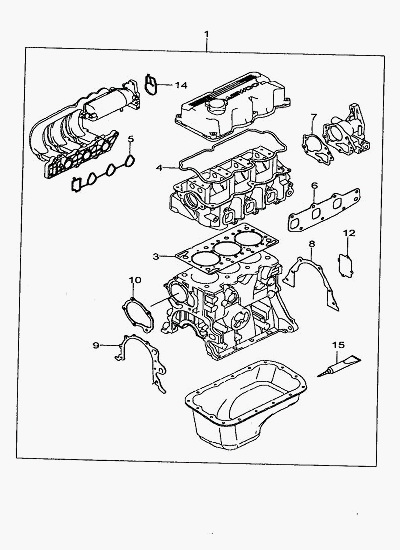 1
14
5
7
4
6
12
3
8
10
9
15