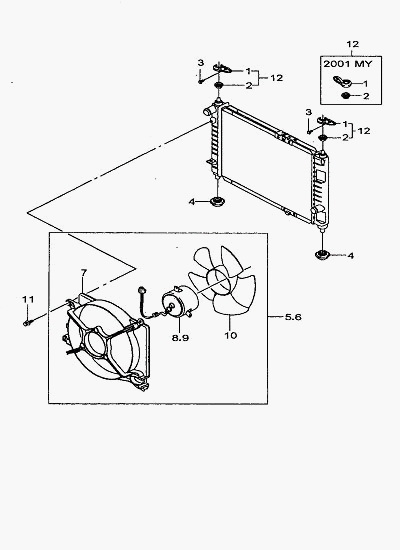 12
2001 MY
1
2
3
1
2
12
3
1
2
12
4
4
7
11
8.9
10
5.6