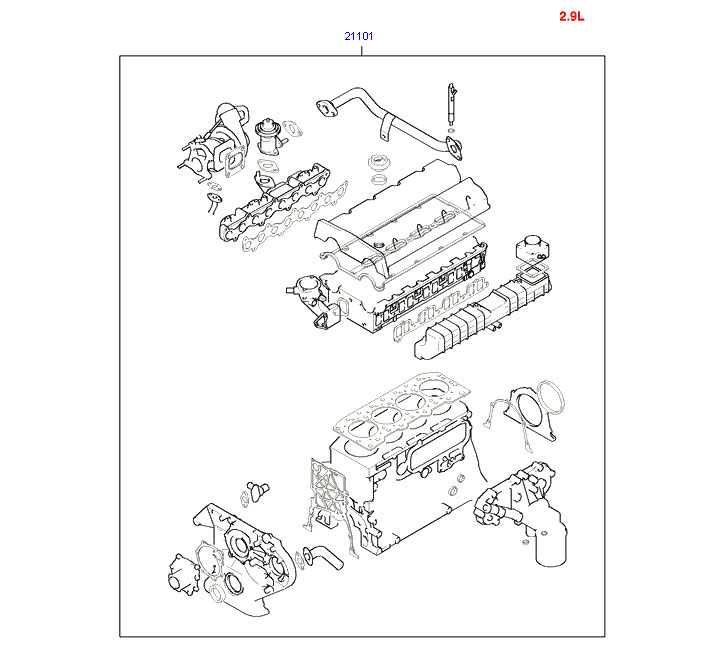 2.9L

21101