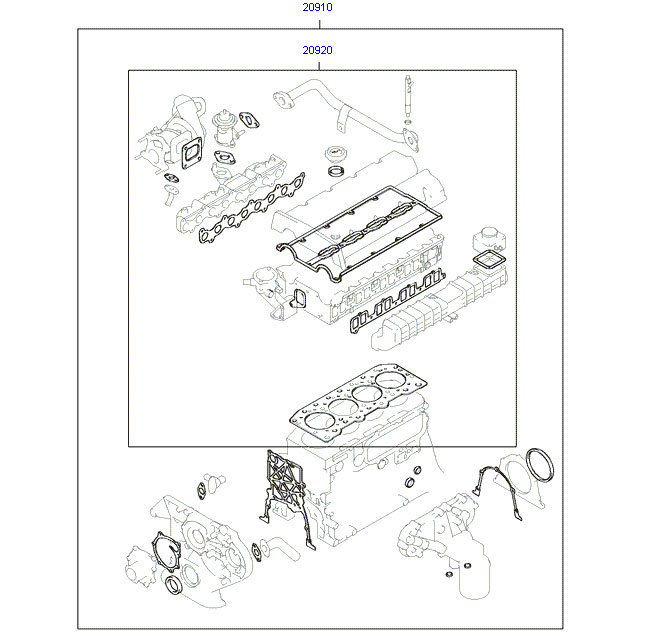 20910

20920