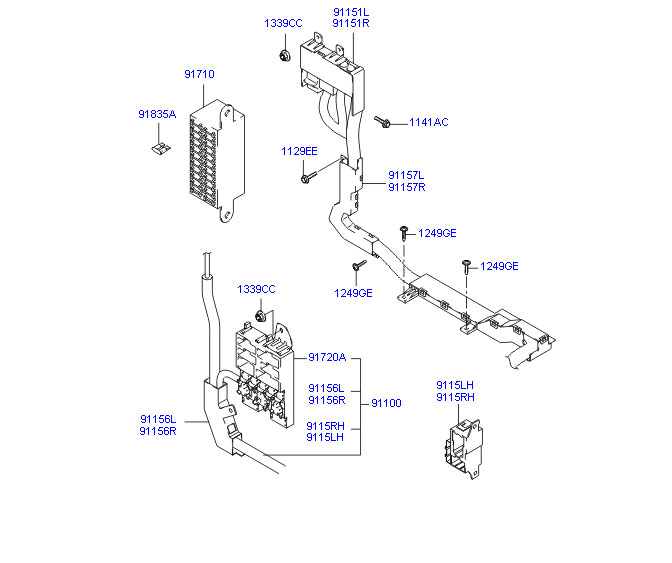 1339CC
91151L
91151R
91710
91835A
1141AC
1129EE
91157L
91157R
1249GE
1249GE
1249GE
1339CC
91720A
91156L
91156R
91100
9115RH
9115LH
91156L
91156R
9115LH
9115RH