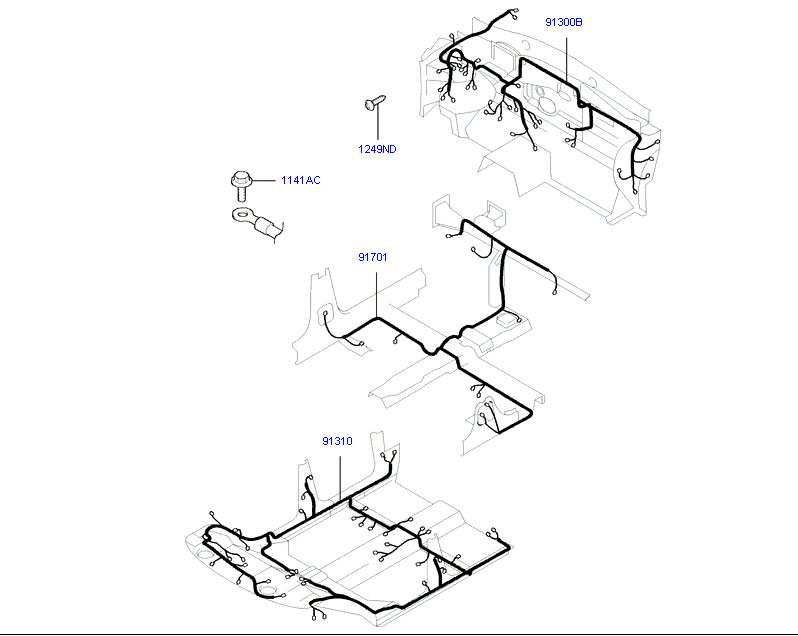 91300B

1249ND

1141AC

91701

91310