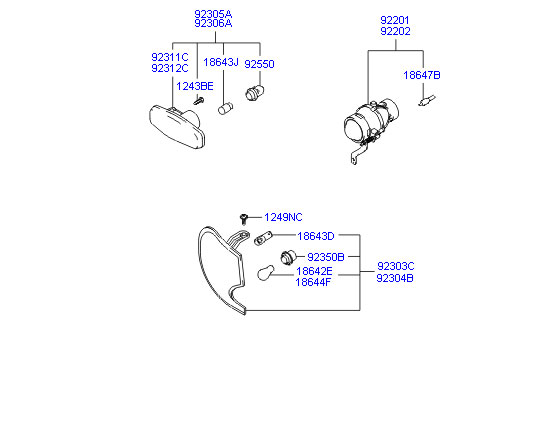 92305A
92306A

92311C
92312C

18643J

92550

1243BE

92201
92202

18647B

1249NC

18643D

92350B

18642E
18644F

92303C
92304B