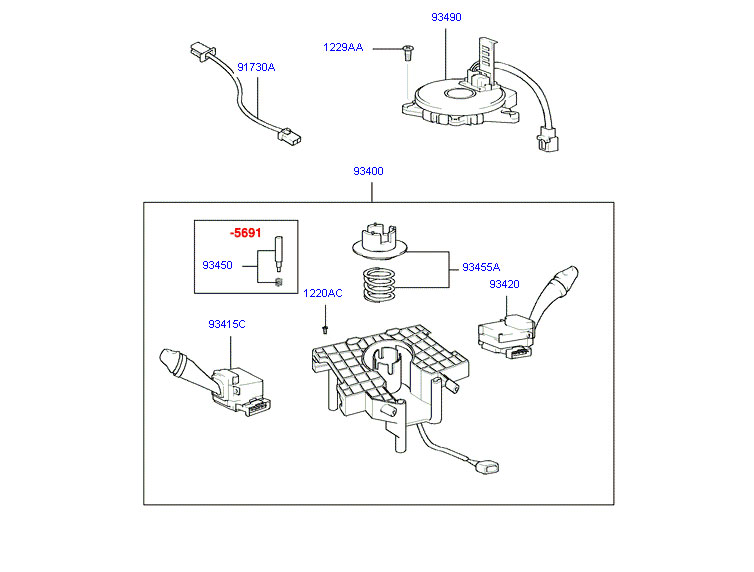 93490
1229AA
91730A
93400
-5691
93450
93455A
93420
1220AC
93415C