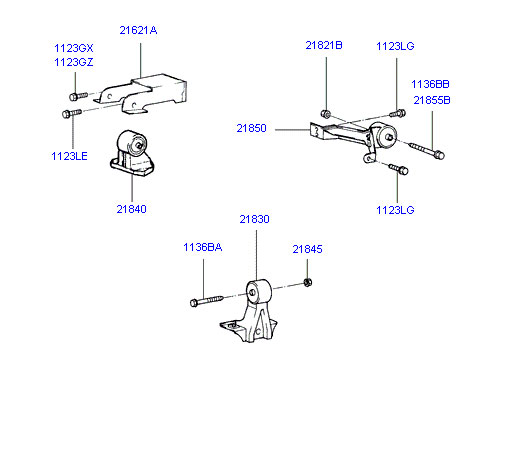 21621A
1123GX
1123GZ
1123LE
21840
21821B
1123LG
1136BB
21855B
21850
1123LG
21830
1136BA
21845