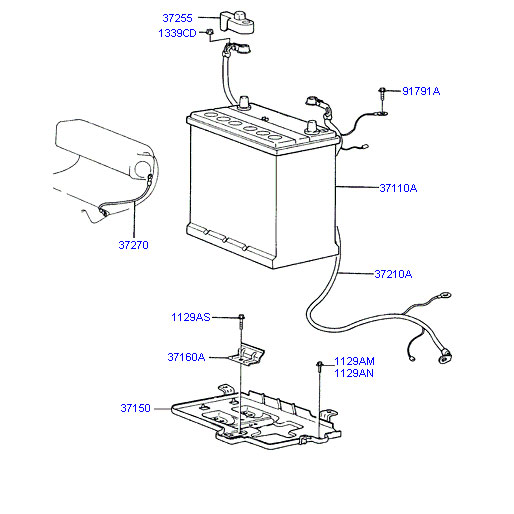 37255
1339CD
91791A
37110A
37270
37210A
1129AS
37160A
1129AM
1129AN
37150