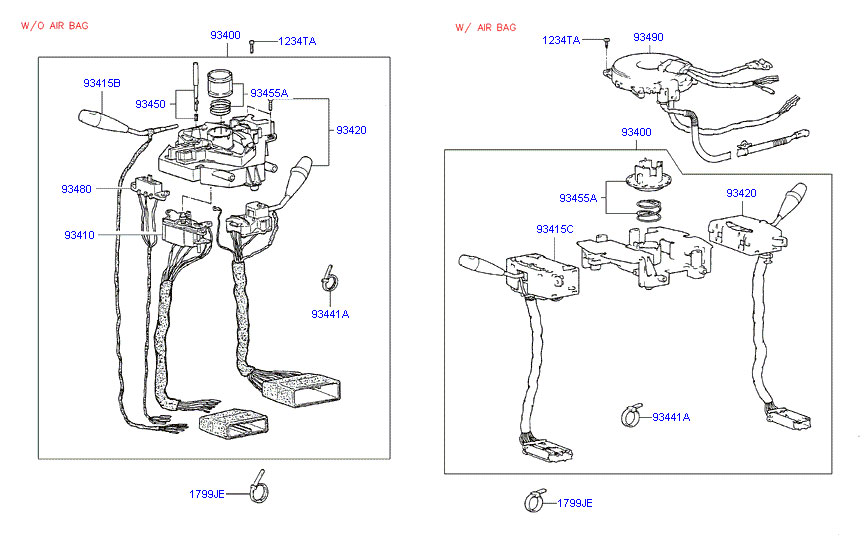 W/O AIR BAG

93400
1234TA
93415B
93450
93455A
93420
93480
93410
93441A
1799JE

W/ AIR BAG

1234TA
93490
93400
93455A
93420
93415C
93441A
1799JE