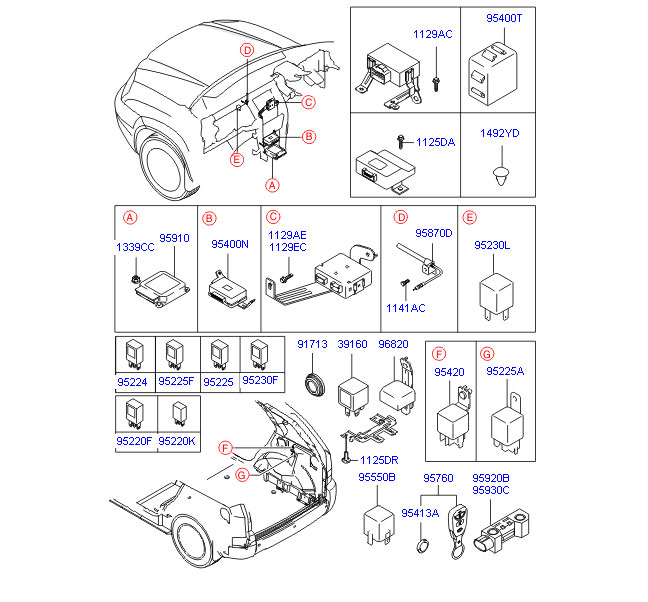 D
C
B
E
A

1129AC
95400T
1125DA
1492YD

A
1339CC
95910

B
95400N

C
1129AE
1129EC

D
95870D
1141AC

E
95230L

95224
95225F
95225
95230F
95220F
95220K

91713
39160
96820

F
95420

G
95225A

F
G

1125DR
95550B
95760
95413A
95920B
95930C