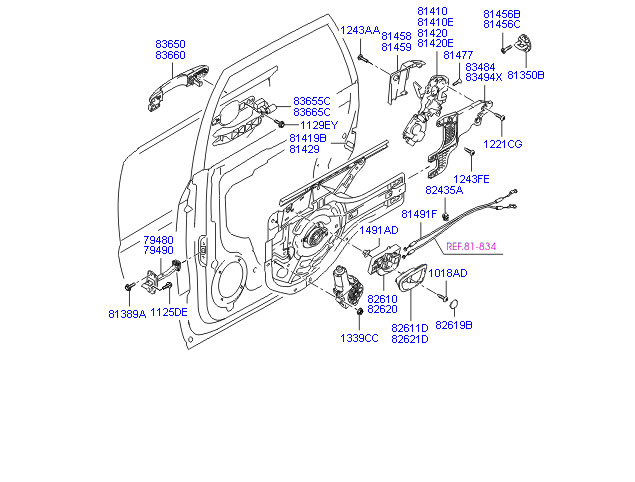 83650
83660

1243AA

81458
81459

81410
81410E
81420
81420E

81456B
81456C

81477

83484
83494X

81350B

83655C
83665C

1129EY

81419B
81429

1221CG

1243FE

82435A

81491F

1491AD

REF.81-834

79480
79490

1018AD

81389A

1125DE

82610
82620

82611D
82621D

82619B

1339CC