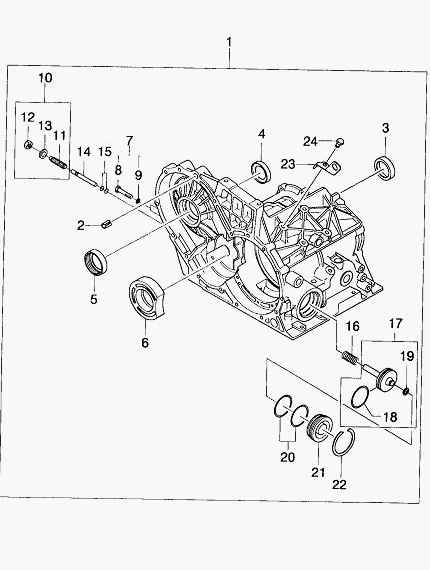 1
10
12
13
11
14
15
7
8
9
4
24
23
3
2
5
6
16
17
19
18
20
21
22