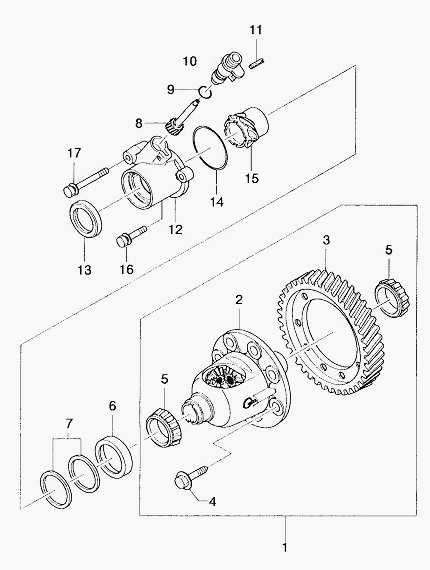 11
10
9
8
17
15
14
12
13
16
3
5
2
5
6
7
4
1