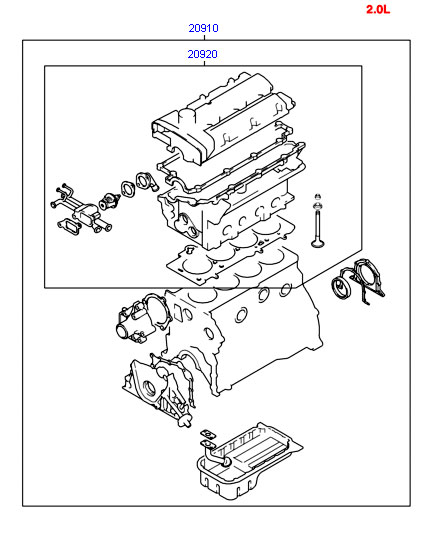 2.0L

20910

20920