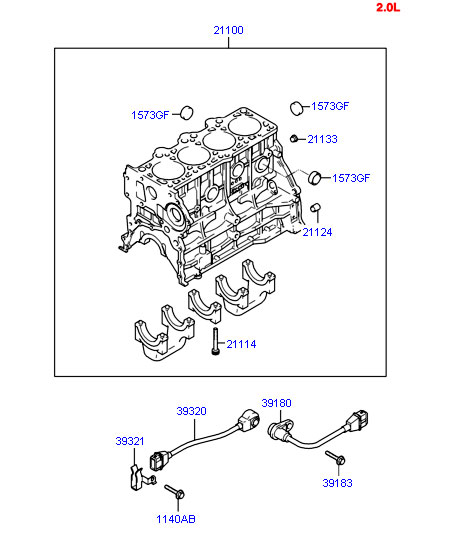 2.0L

21100

1573GF

1573GF

21133

1573GF

21124

21114

39320

39180

39321

39183

1140AB