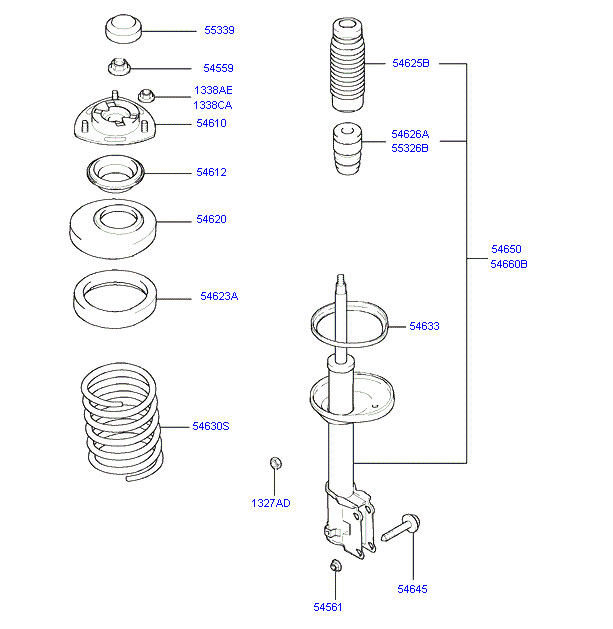 55339
54559
1338AE
1338CA
54610
54612
54620
54623A
54630S
54625B
54626A
55326B
54650
54660B
54633
1327AD
54645
54561