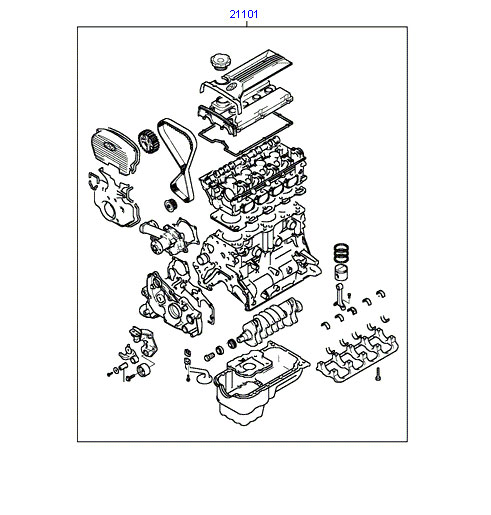 21101