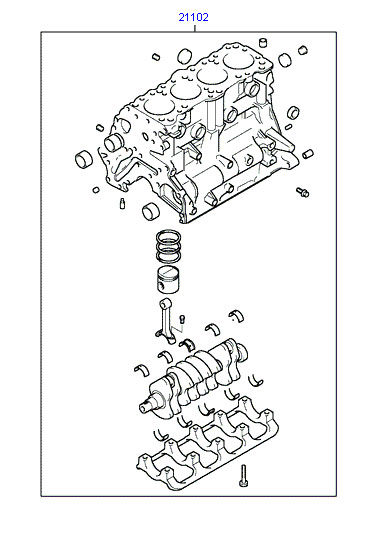 21102