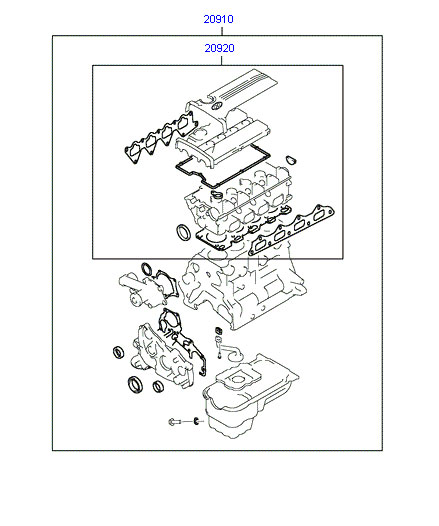 20910

20920