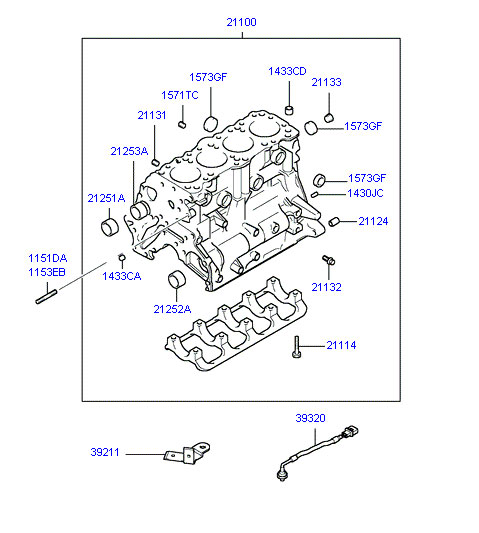 21100

1573GF

1433CD

21133

1571TC

21131

1573GF

21253A

1573GF

1430JC

21251A

21124

1151DA
1153EB

1433CA

21132

21252A

21114

39320

39211