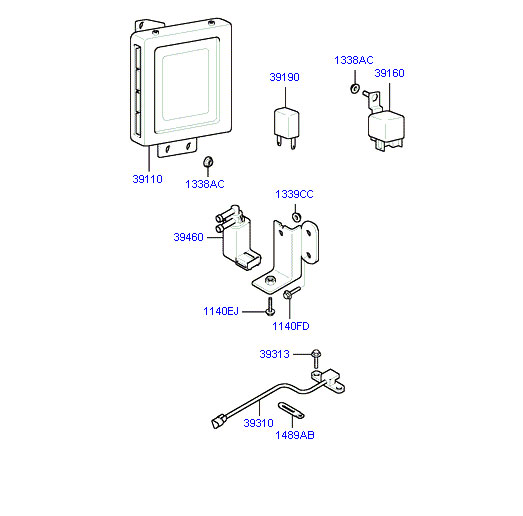 1338AC
39190
39160
39110
1338AC
1339CC
39460
1140EJ
1140FD
39313
39310
1489AB