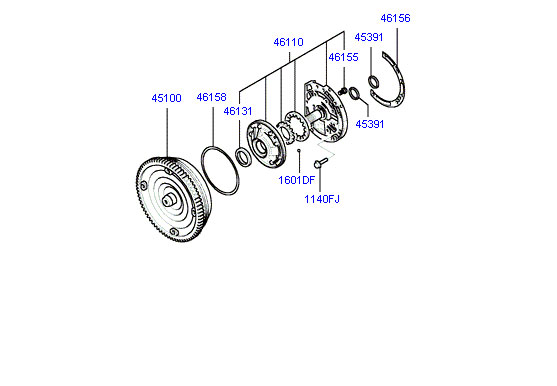 46156
45391
46110
46155
45100
46158
46131
45391
1601DF
1140FJ