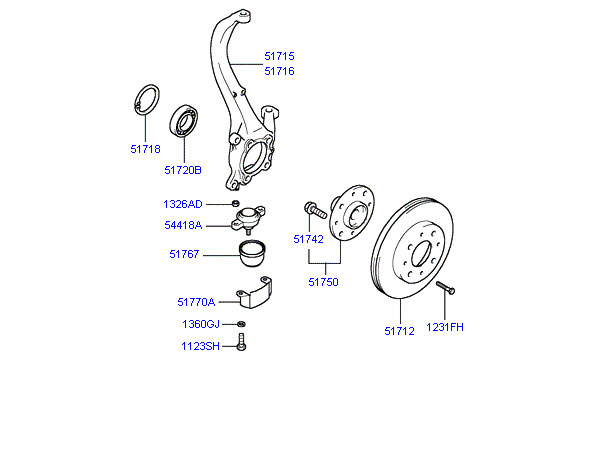 51715
51716
51718
51720B
1326AD
54418A
51767
51770A
1360GJ
1123SH
51742
51750
51712
1231FH