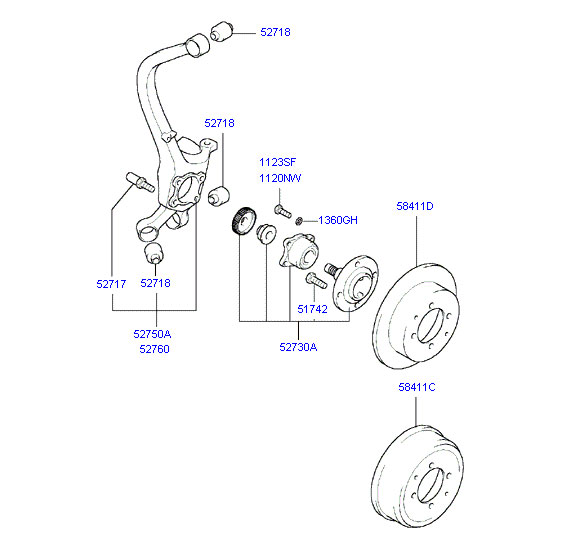 52718

52718

1123SF
1120NW

1360GH

58411D

52717

52718

51742

52750A
52760

52730A

58411C