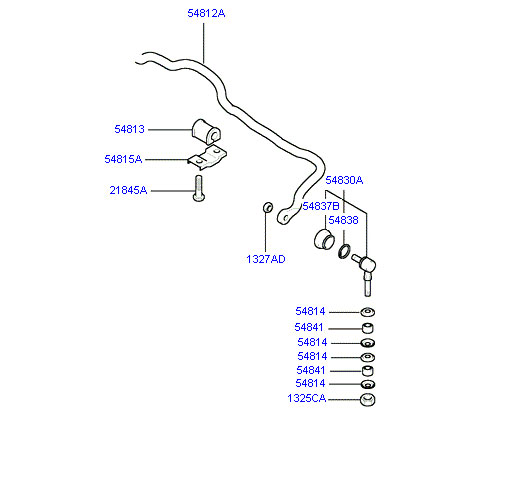 54812A

54813

54815A

21845A

54830A

54837B

54838

1327AD

54814

54841

54814

54814

54841

54814

1325CA