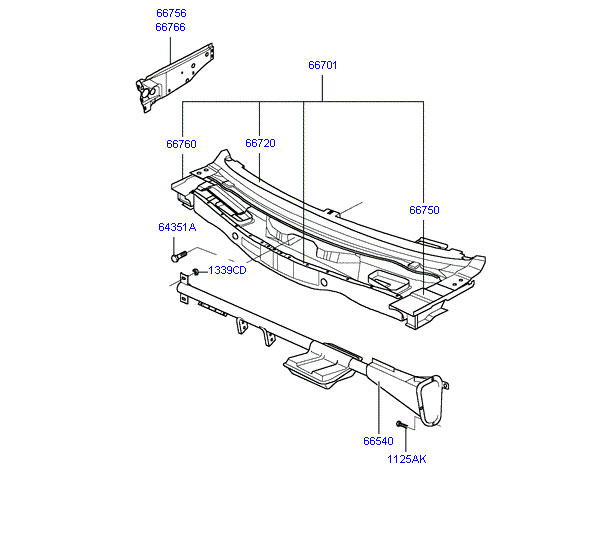 66756
66766

66701

66760

66720

66750

64351A

1339CD

66540

1125AK