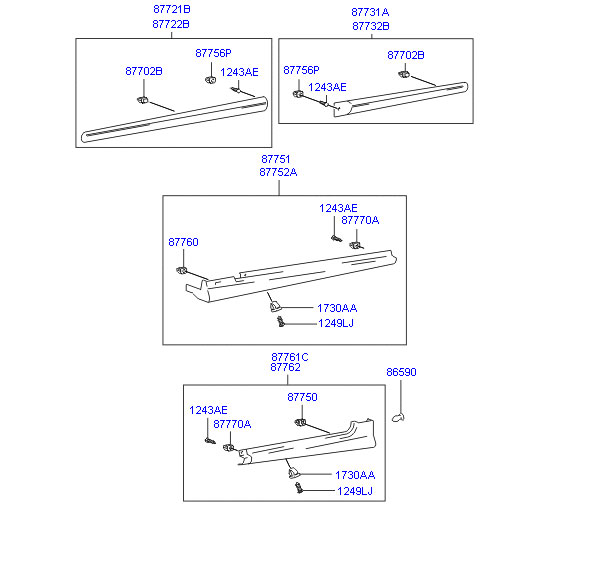 87721B
87722B

87756P
87702B
1243AE

87731A
87732B

87702B
87756P
1243AE

87751
87752A

1243AE
87770A
87760
1730AA
1249LJ

87761C
87762

86590

87750
1243AE
87770A
1730AA
1249LJ