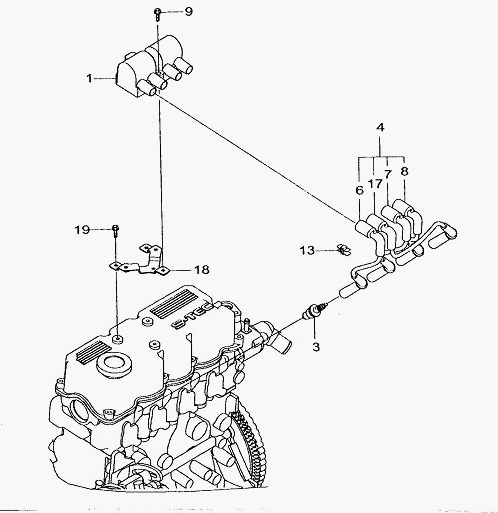 9
1
4
6
17
7
8
19
13
18
E-TEC
3