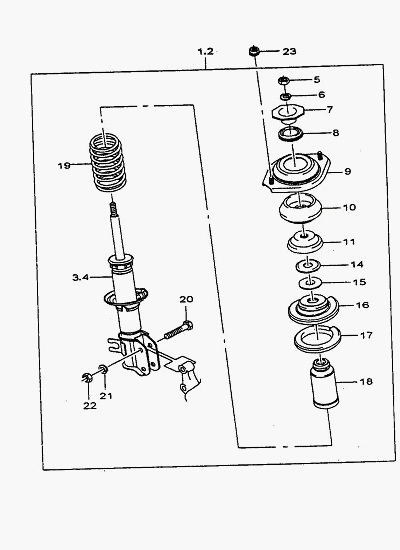 1.2
23
5
6
7
8
9
10
11
14
15
16
17
18
19
3.4
20
21
22