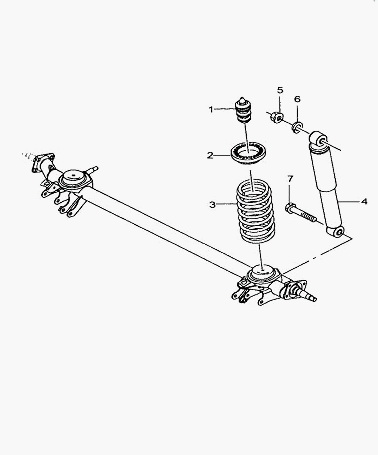 5
6
1
2
7
3
4