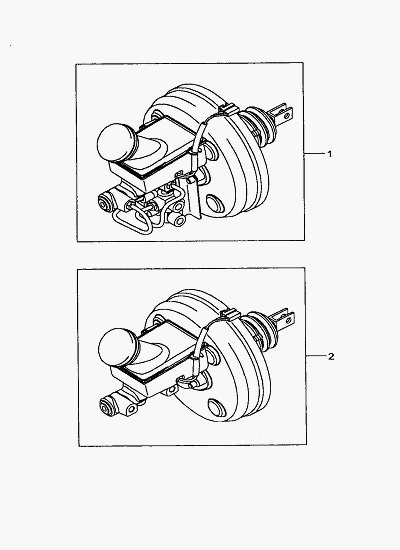 1

2