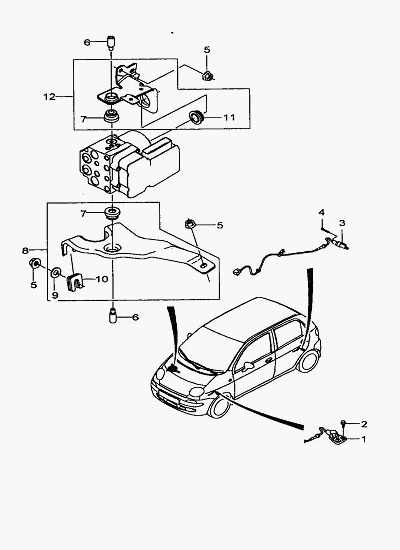 6
5
12
7
11
7
5
4
3
8
5
9
10
6
2
1