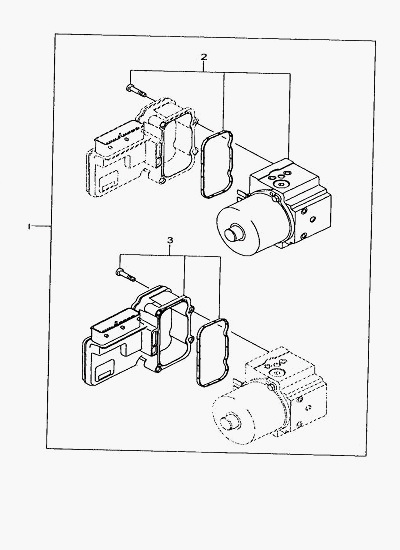 2
1
3