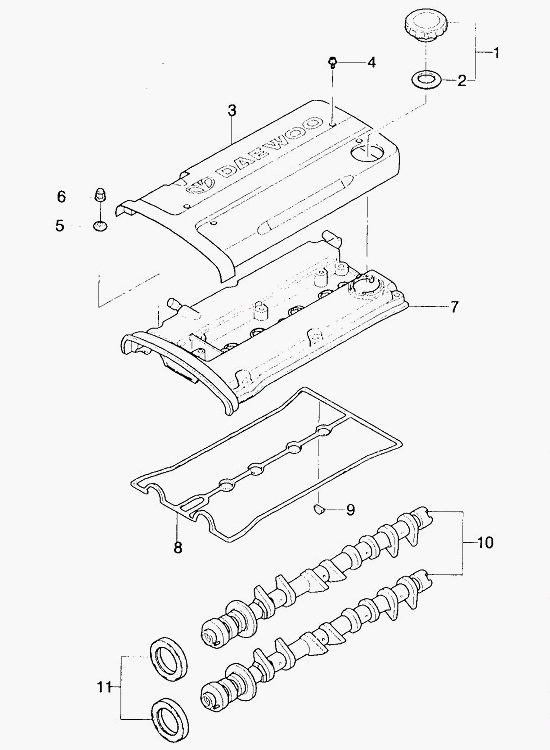 1
2
4
3
DAEWOO
6
5
7
9
8
10
11