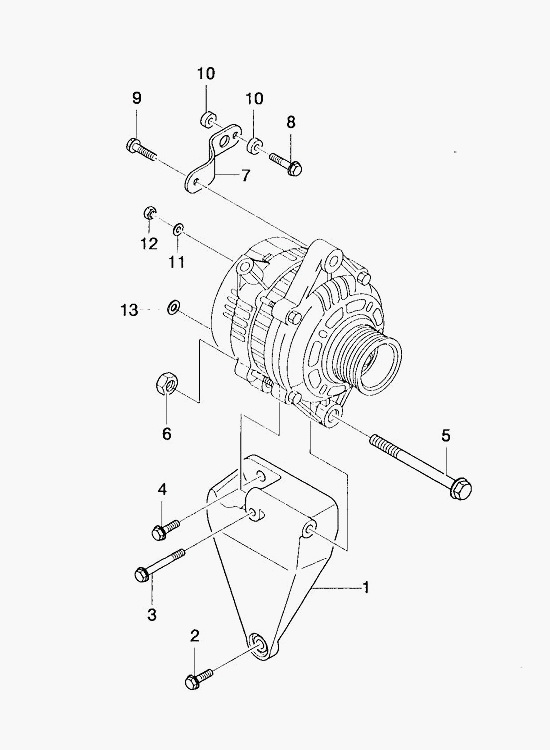 10
9
10
8
7
12
11
13
6
5
4
3
1
2