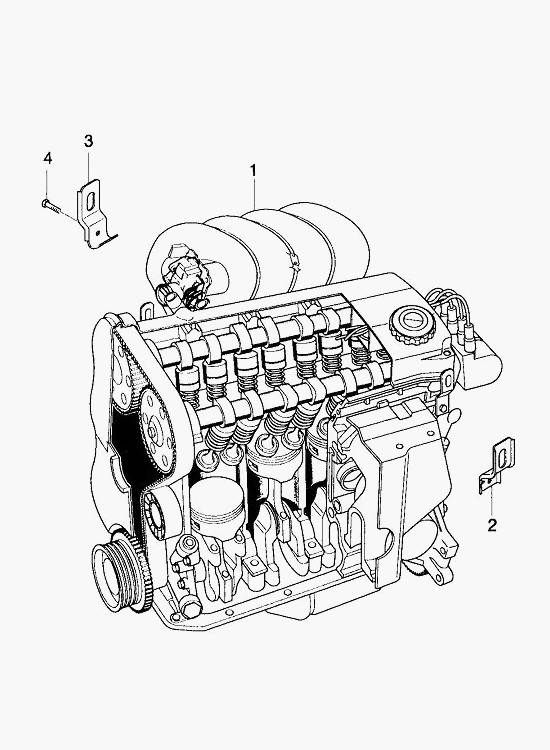 4
3
1
2