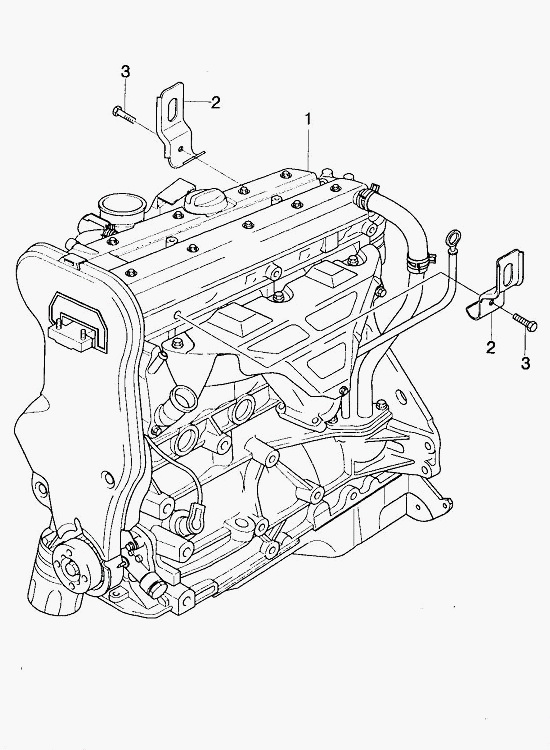 3
2
1
2
3