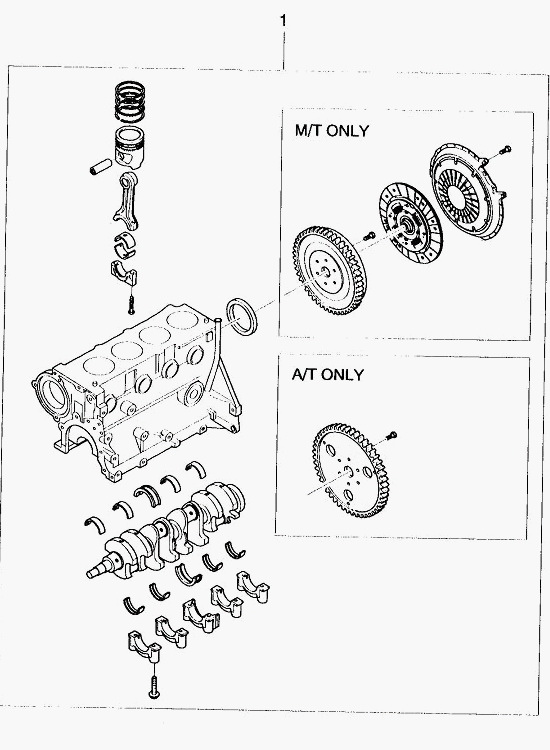 1

M/T ONLY

A/T ONLY