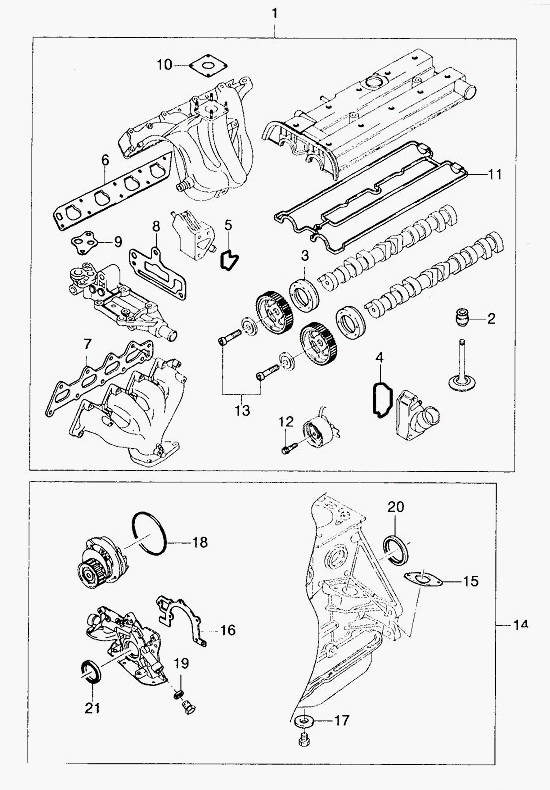 1
10
6
11
8
5
9
3
2
7
4
13
12
20
18
15
16
14
19
21
17