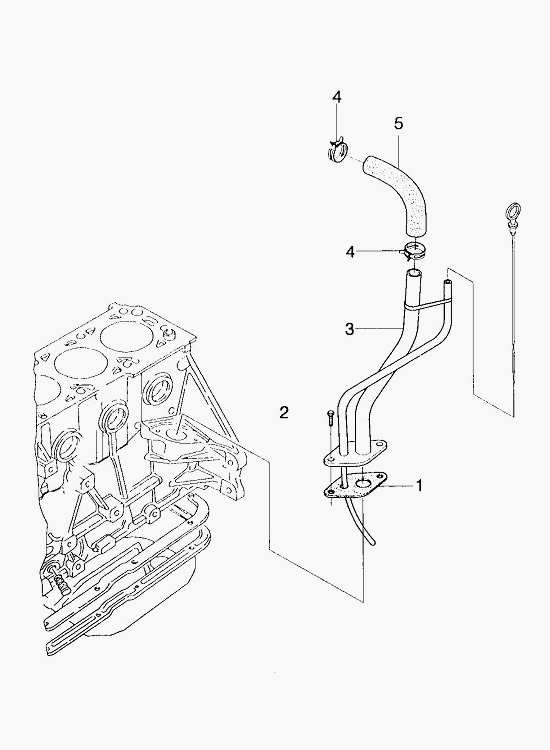 4
5
4
3
2
1