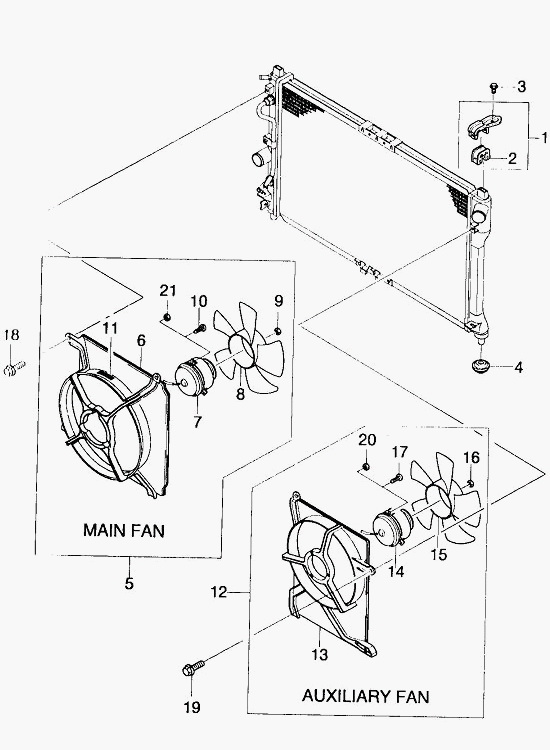 3
1
2
4
21
10
9
18
11
6
8
7
MAIN FAN
5
20
17
16
14
15
12
13
19
AUXILIARY FAN