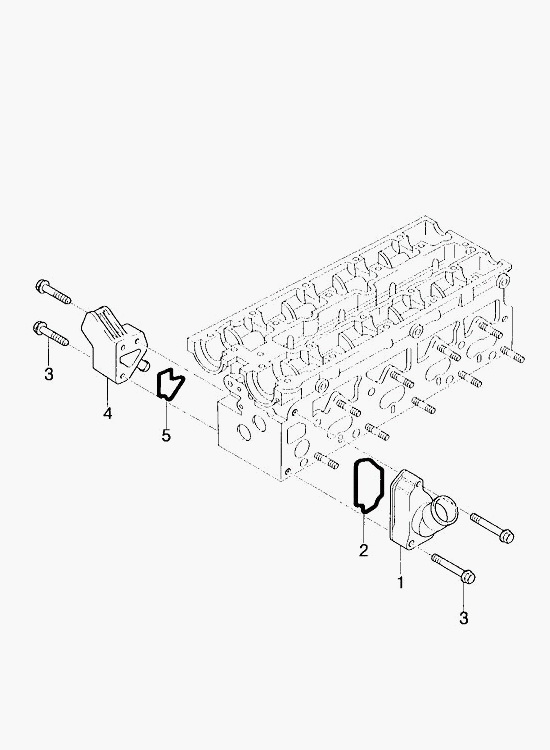 3
4
5
2
1
3