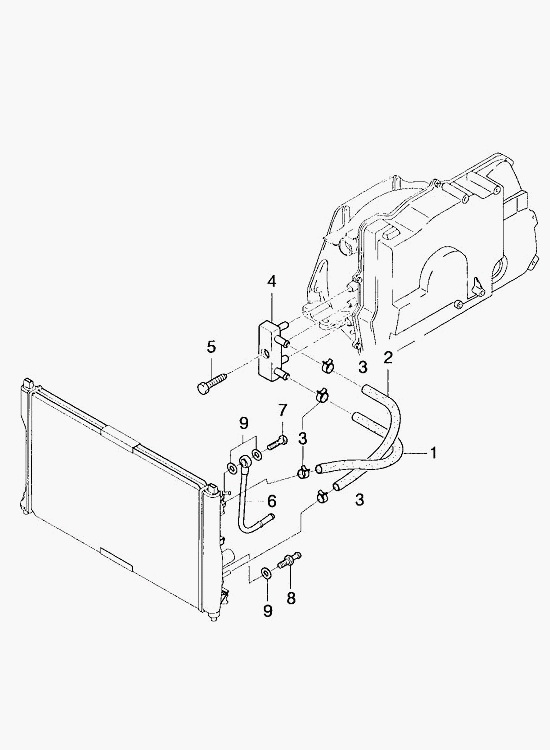 4
5
3
2
9
7
3
1
6
3
9
8