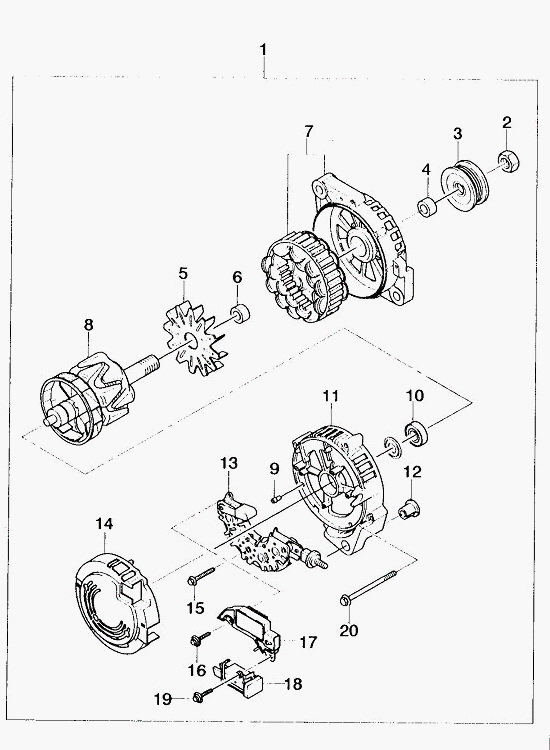 1

7

3

2

4

5

6

8

11

10

13

9

12

14

15

20

17

16

18

19