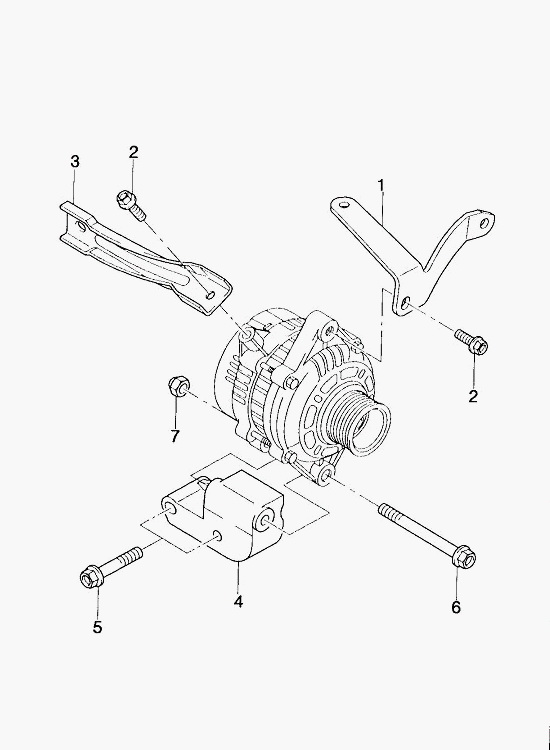 3
2
1
2
7
4
5
6