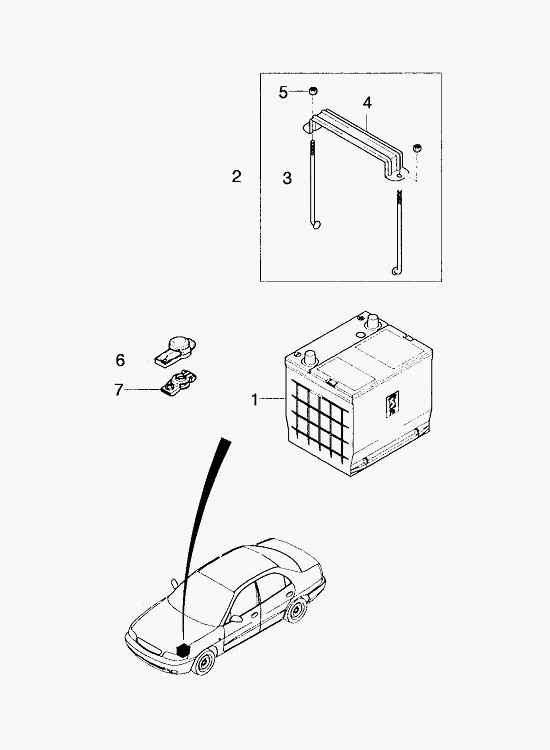 5
4
2
3
6
7
1