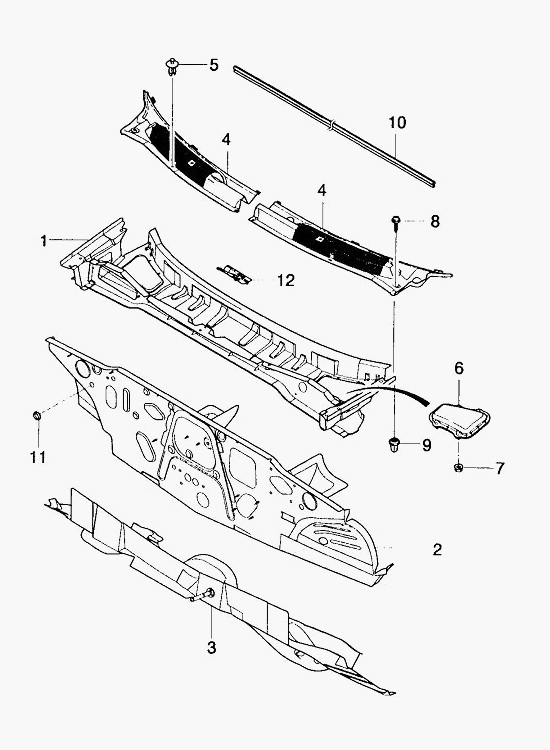 5
10
4
4
8
1
12
6
11
9
7
2
3