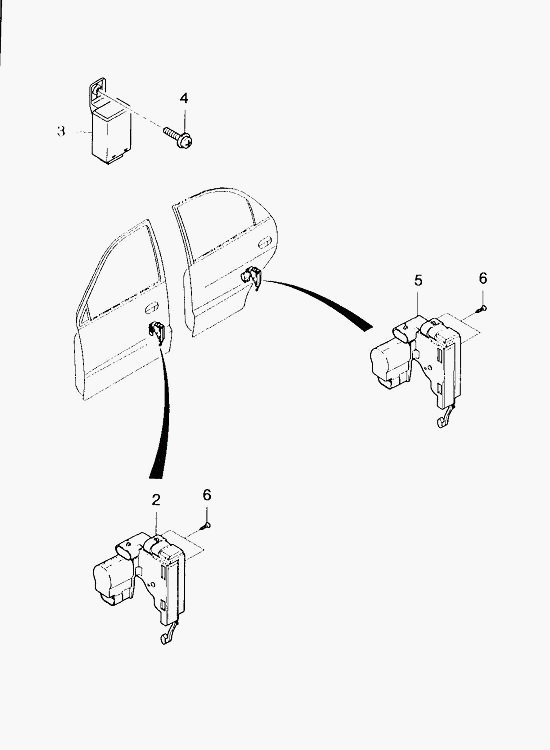 3
4
5
6
2
6